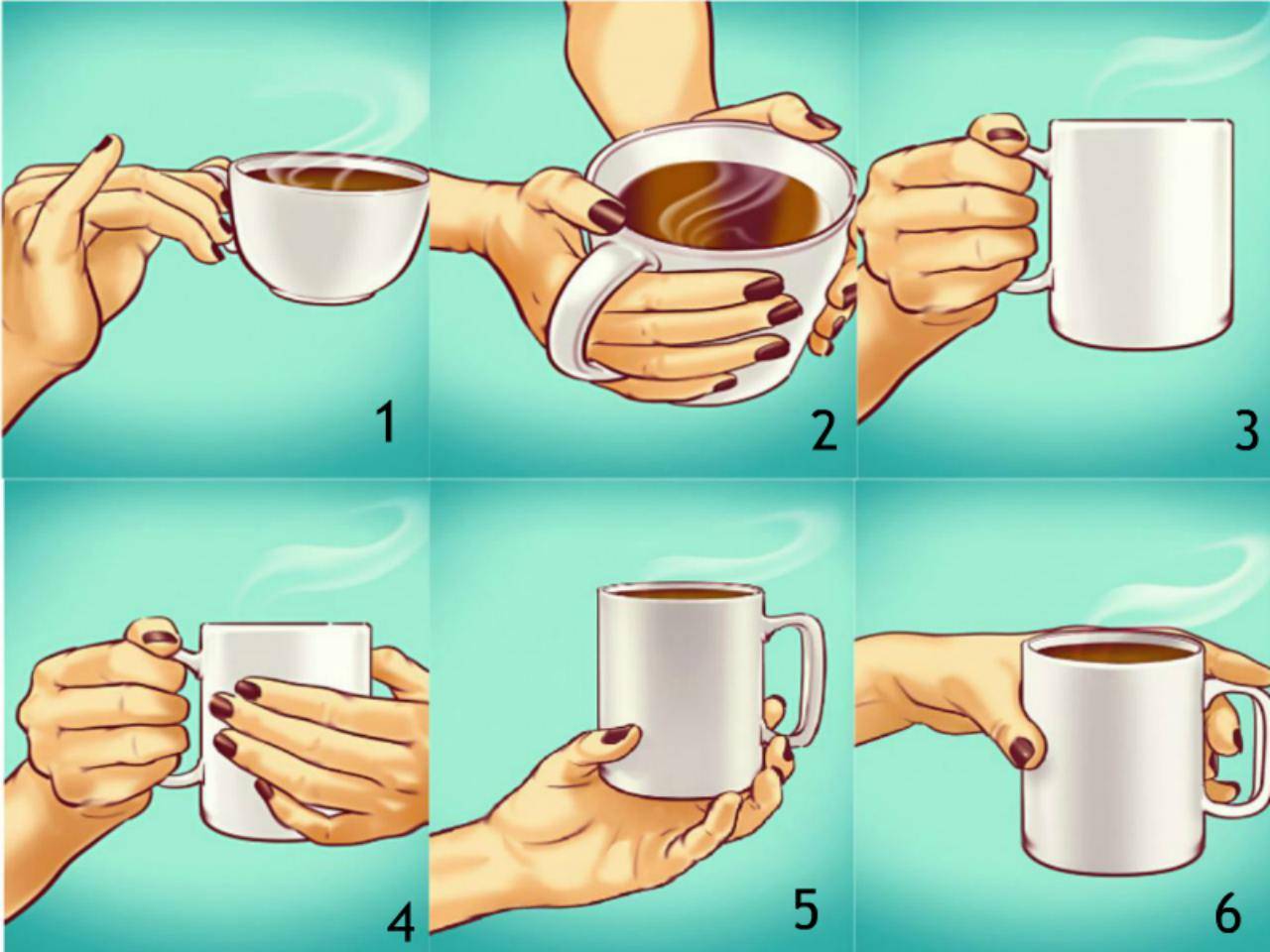 1
2
3
4
5
6